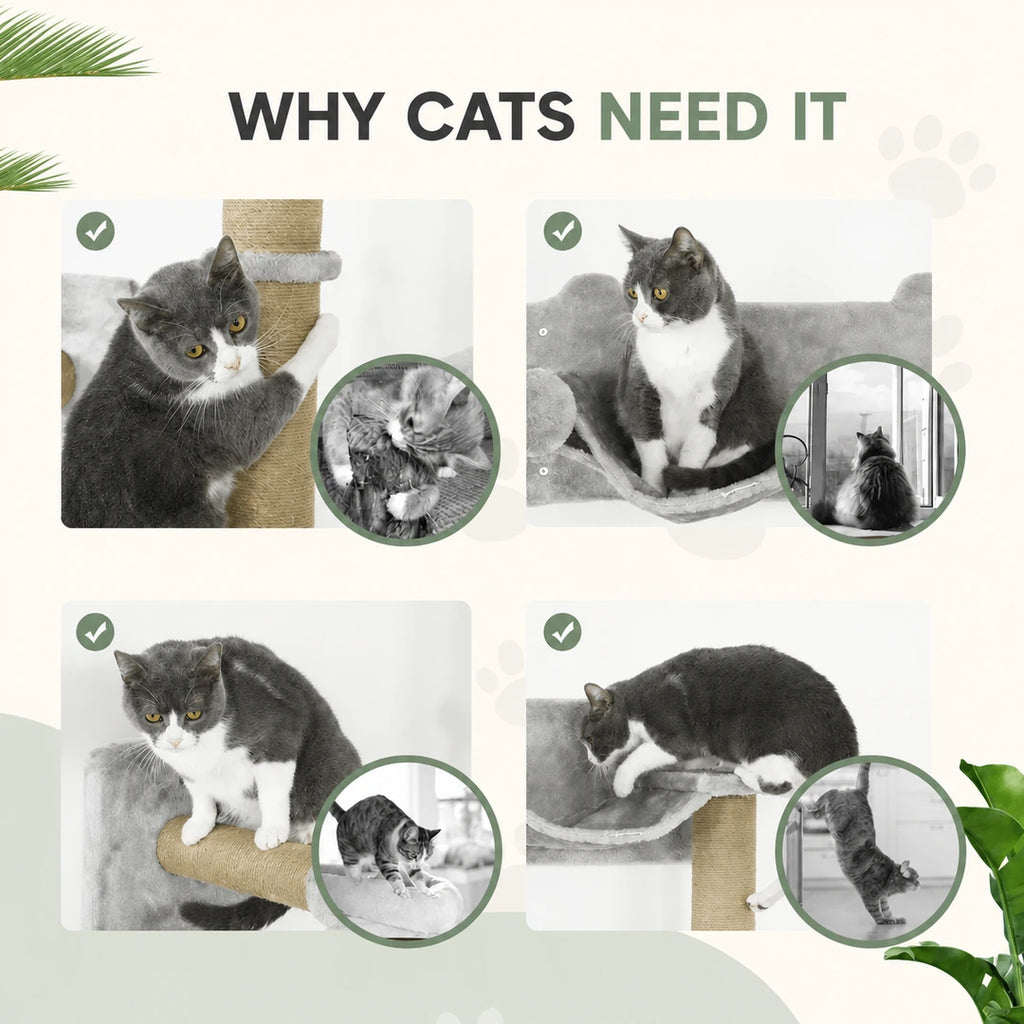 WHY CATS NEED IT